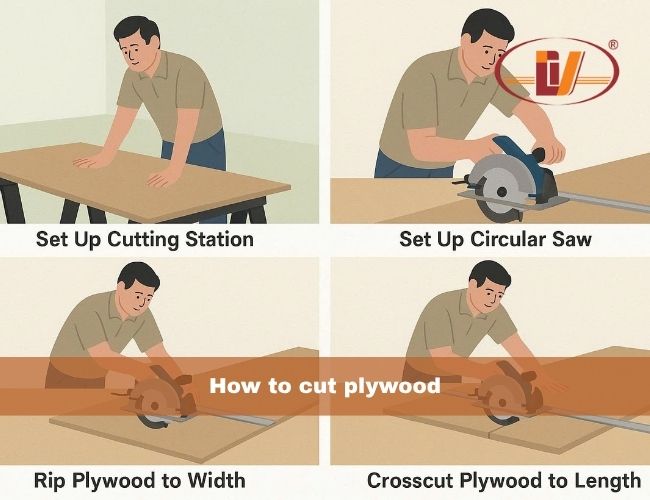 ®

Set Up Cutting Station

Set Up Circular Saw

How to cut plywood

Rip Plywood to Width

Crosscut Plywood to Length